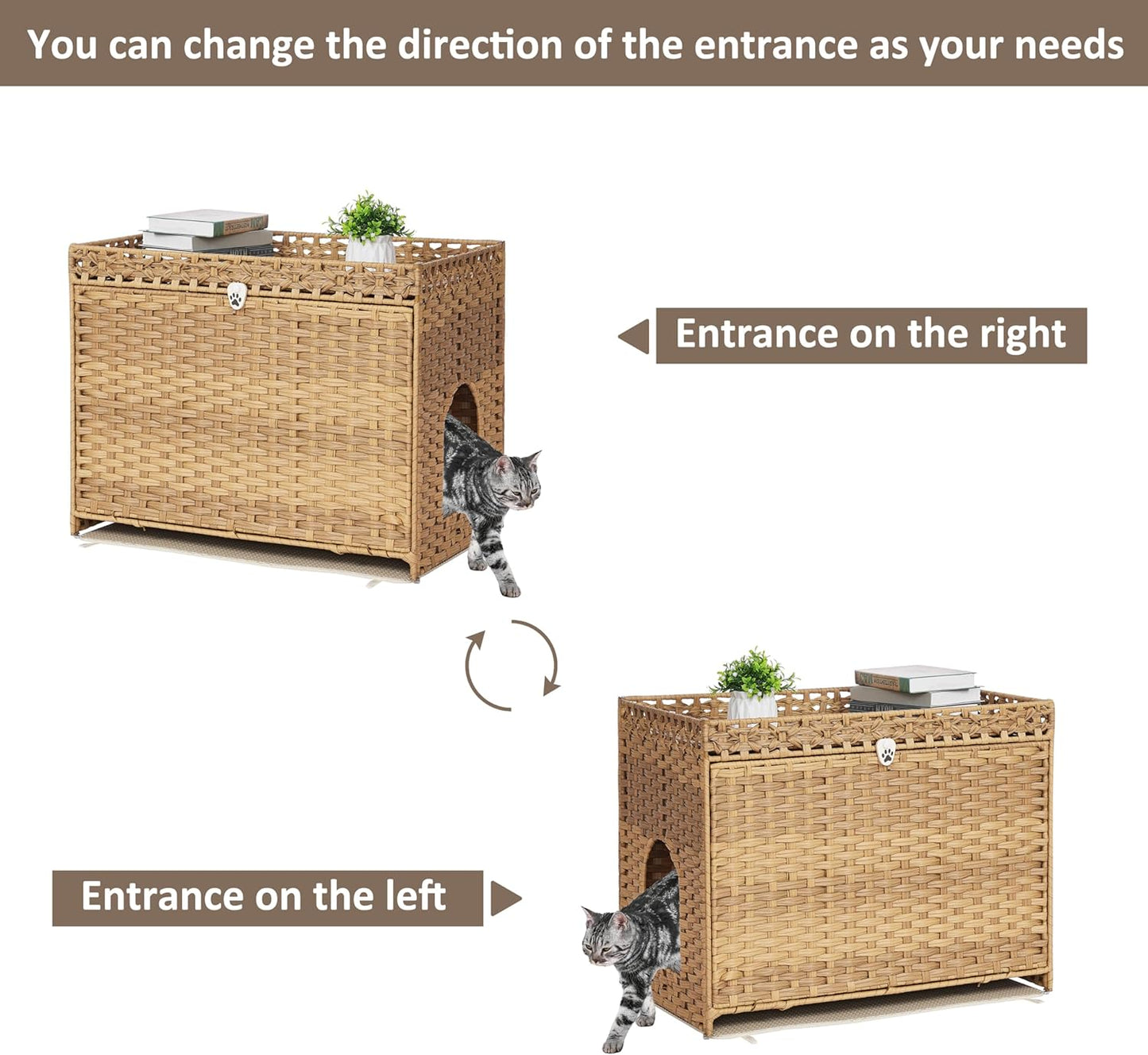 You can change the direction of the entrance as your needs

Entrance on the right

Entrance on the left