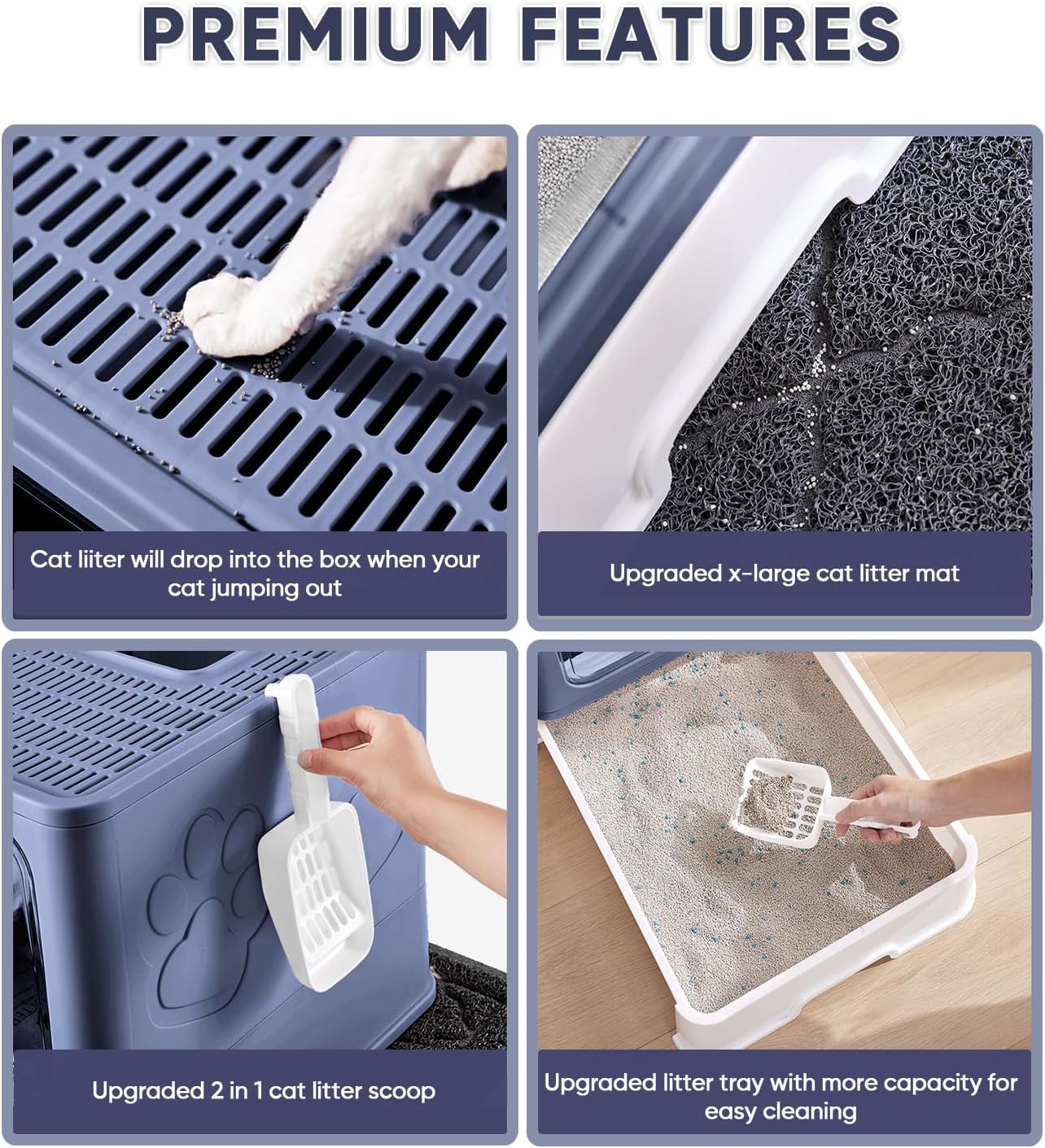 PREMIUM FEATURES

Cat liiter will drop into the box when your cat jumping out

Upgraded x-large cat litter mat

Upgraded 2 in 1 cat litter scoop

Upgraded litter tray with more capacity for easy cleaning