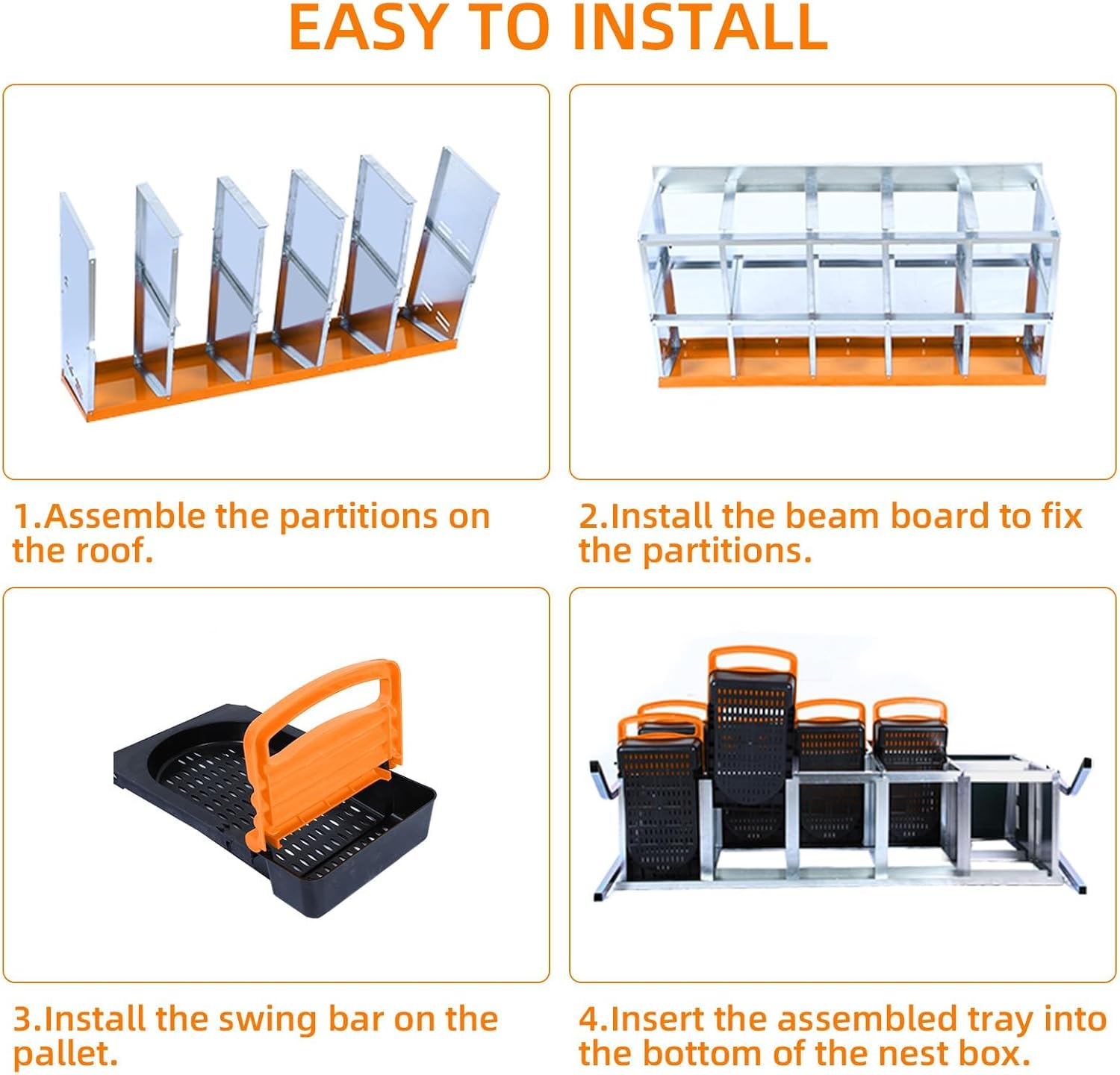 EASY TO INSTALL

1.Assemble the partitions on the roof.

2.Install the beam board to fix the partitions.

3.Install the swing bar on the pallet.

4.Insert the assembled tray into the bottom of the nest box.