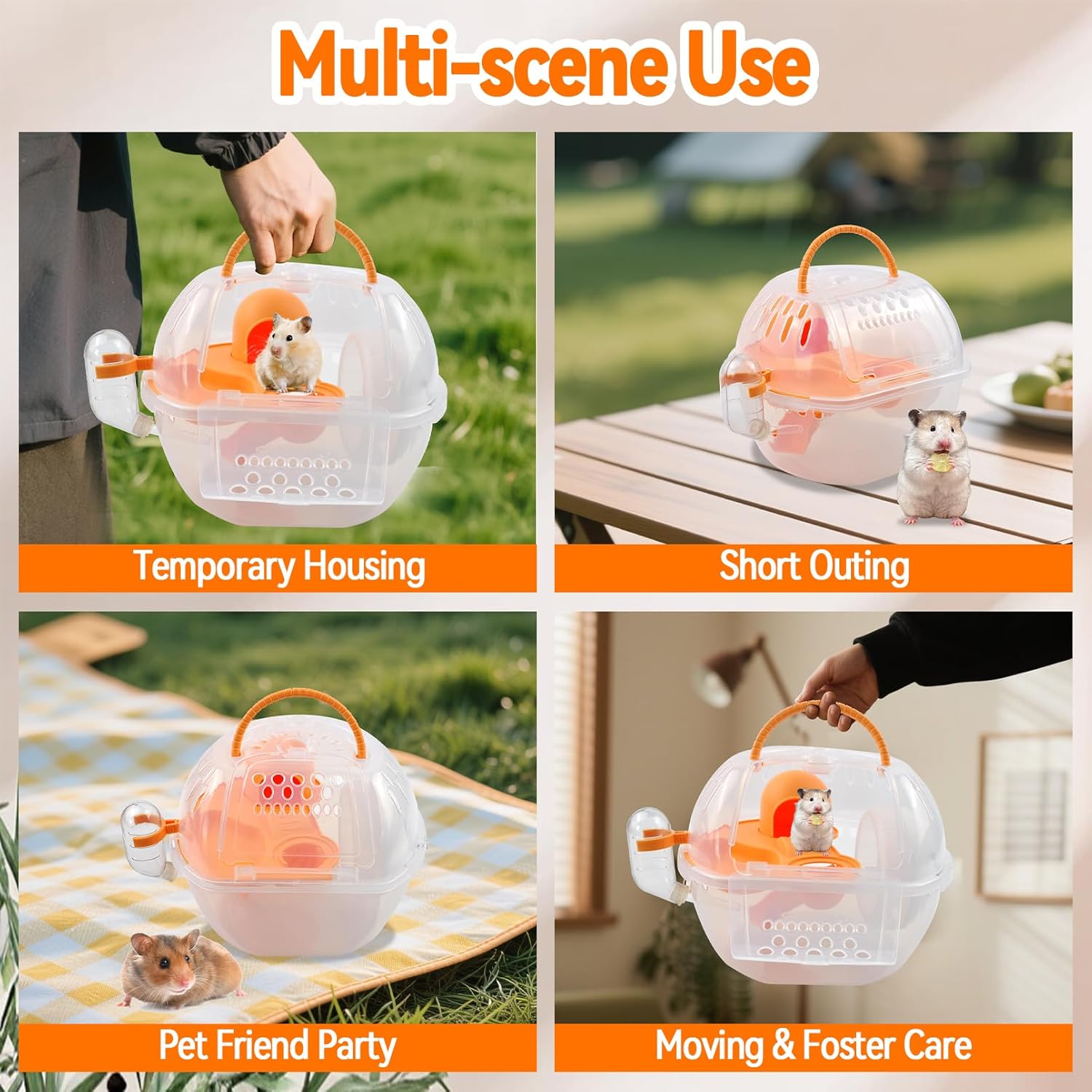 Multi-scene Use

Temporary Housing

Short Outing

Pet Friend Party

Moving & Foster Care