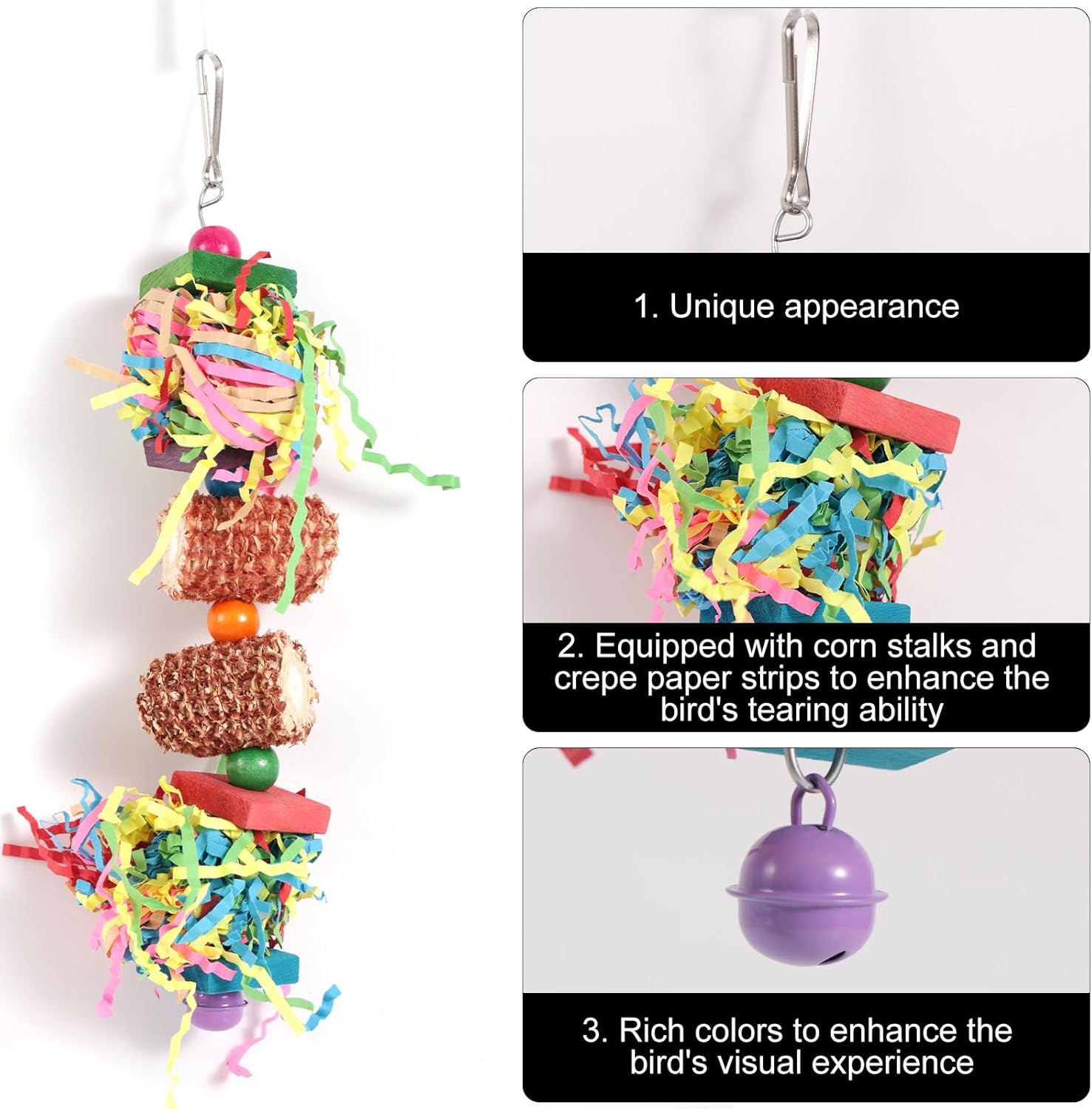 1. Unique appearance

2. Equipped with corn stalks and crepe paper strips to enhance the bird's tearing ability

3. Rich colors to enhance the bird's visual experience