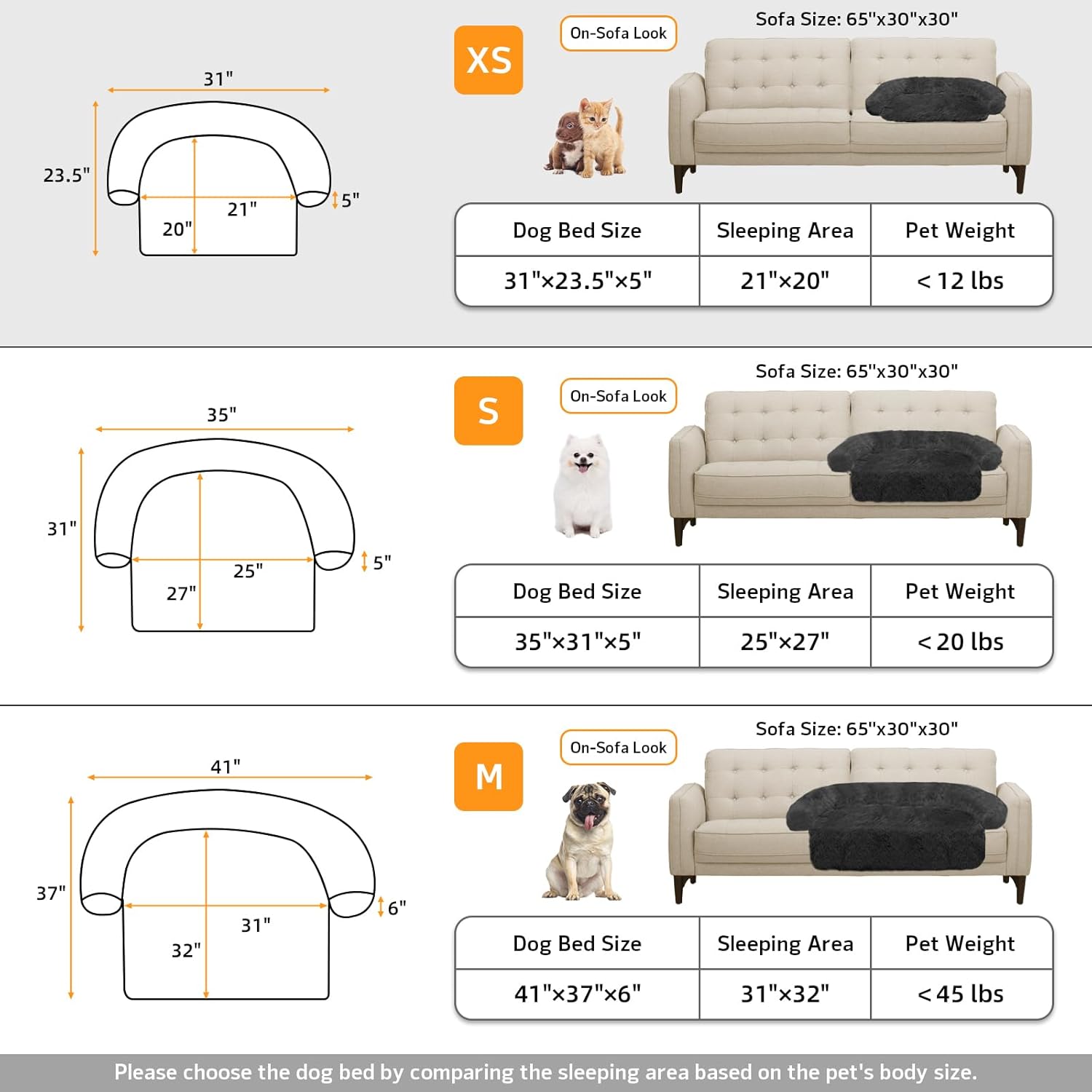 31"
23.5"
21"
20"
5"

XS
On-Sofa Look
Sofa Size: 65"x30"x30"

| Dog Bed Size | Sleeping Area | Pet Weight |
|---|---|---|
| 31"×23.5"×5" | 21"×20" | < 12 lbs |

35"
31"
25"
27"
5"

S
On-Sofa Look
Sofa Size: 65"x30"x30"

| Dog Bed Size | Sleeping Area | Pet Weight |
|---|---|---|
| 35"×31"×5" | 25"×27" | < 20 lbs |

41"
37"
31"
32"
6"

M
On-Sofa Look
Sofa Size: 65"x30"x30"

| Dog Bed Size | Sleeping Area | Pet Weight |
|---|---|---|
| 41"×37"×6" | 31"×32" | < 45 lbs |

Please choose the dog bed by comparing the sleeping area based on the pet's body size.