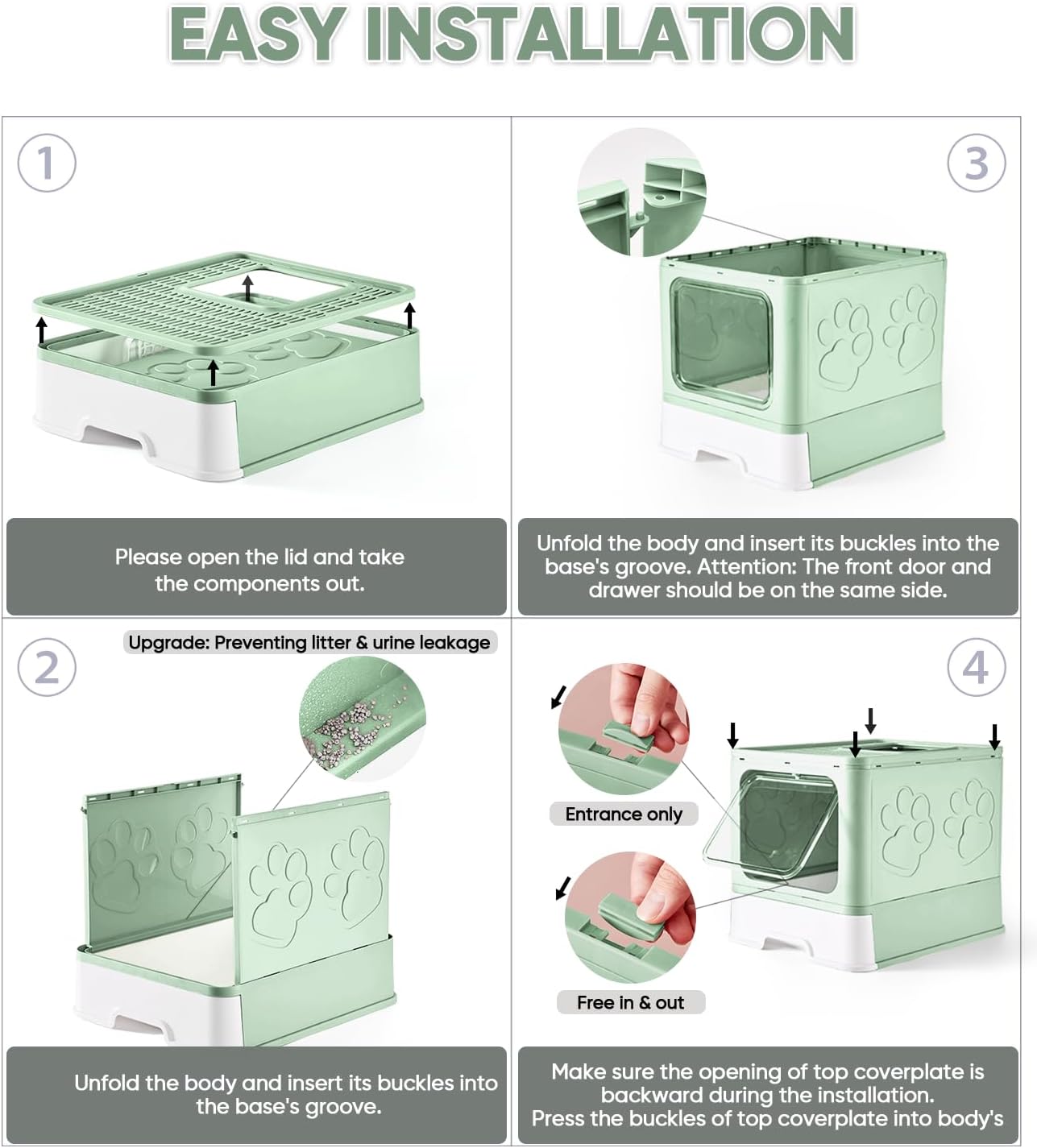 EASY INSTALLATION

1

Please open the lid and take the components out.

3

Unfold the body and insert its buckles into the base's groove. Attention: The front door and drawer should be on the same side.

2

Upgrade: Preventing litter & urine leakage

Unfold the body and insert its buckles into the base's groove.

4

Entrance only

Free in & out

Make sure the opening of top coverplate is backward during the installation. Press the buckles of top coverplate into body's