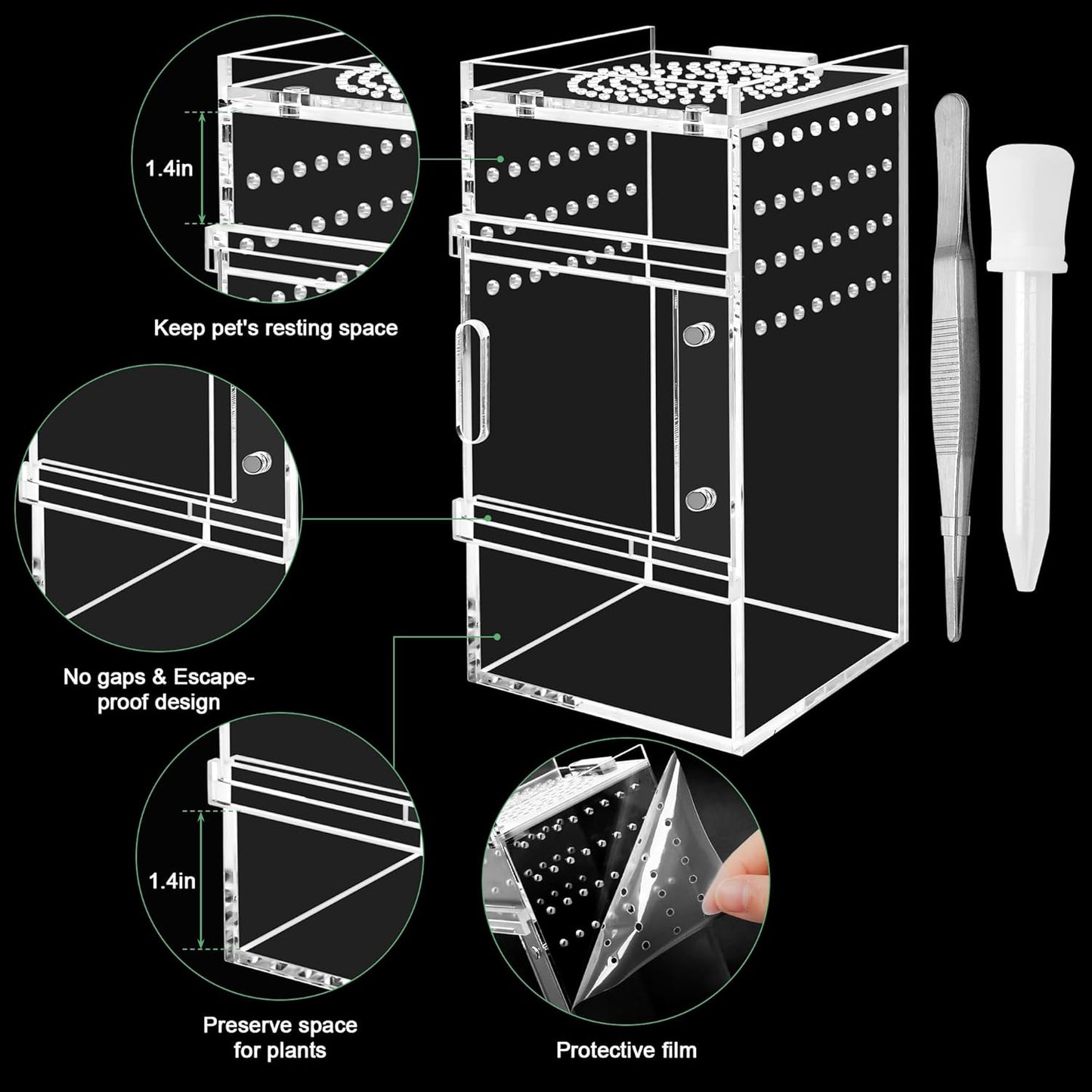 1.4in

Keep pet's resting space

No gaps & Escape-proof design

1.4in

Preserve space for plants

Protective film