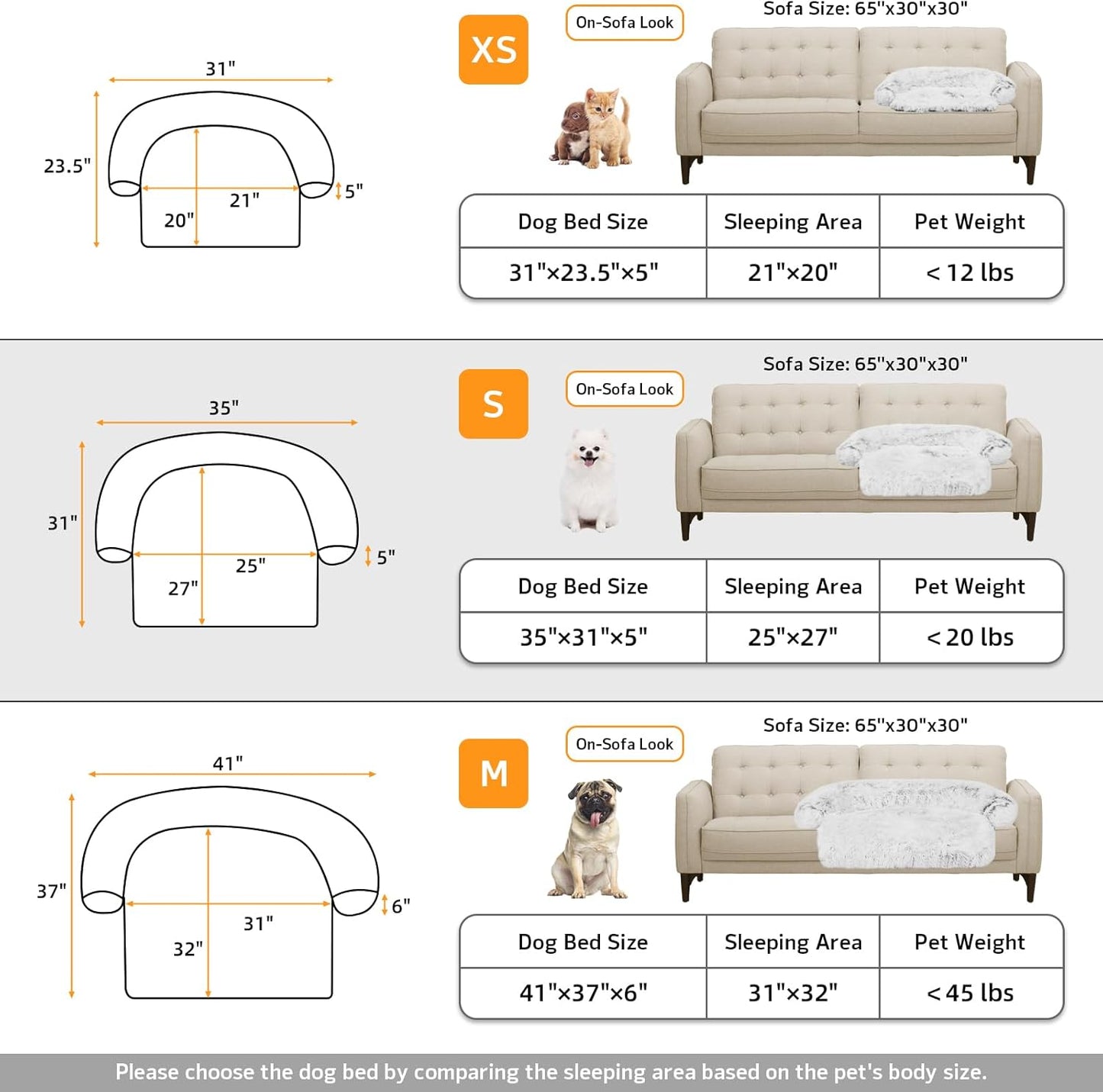 31"

23.5"

21"

20"

5"

XS

On-Sofa Look

Sofa Size: 65"x30"x30"

| Dog Bed Size | Sleeping Area | Pet Weight |
|---|---|---|
| 31"×23.5"×5" | 21"×20" | < 12 lbs |

35"

31"

25"

27"

5"

S

On-Sofa Look

Sofa Size: 65"x30"x30"

| Dog Bed Size | Sleeping Area | Pet Weight |
|---|---|---|
| 35"×31"×5" | 25"×27" | < 20 lbs |

41"

37"

31"

32"

6"

M

On-Sofa Look

Sofa Size: 65"x30"x30"

| Dog Bed Size | Sleeping Area | Pet Weight |
|---|---|---|
| 41"×37"×6" | 31"×32" | < 45 lbs |

Please choose the dog bed by comparing the sleeping area based on the pet's body size.