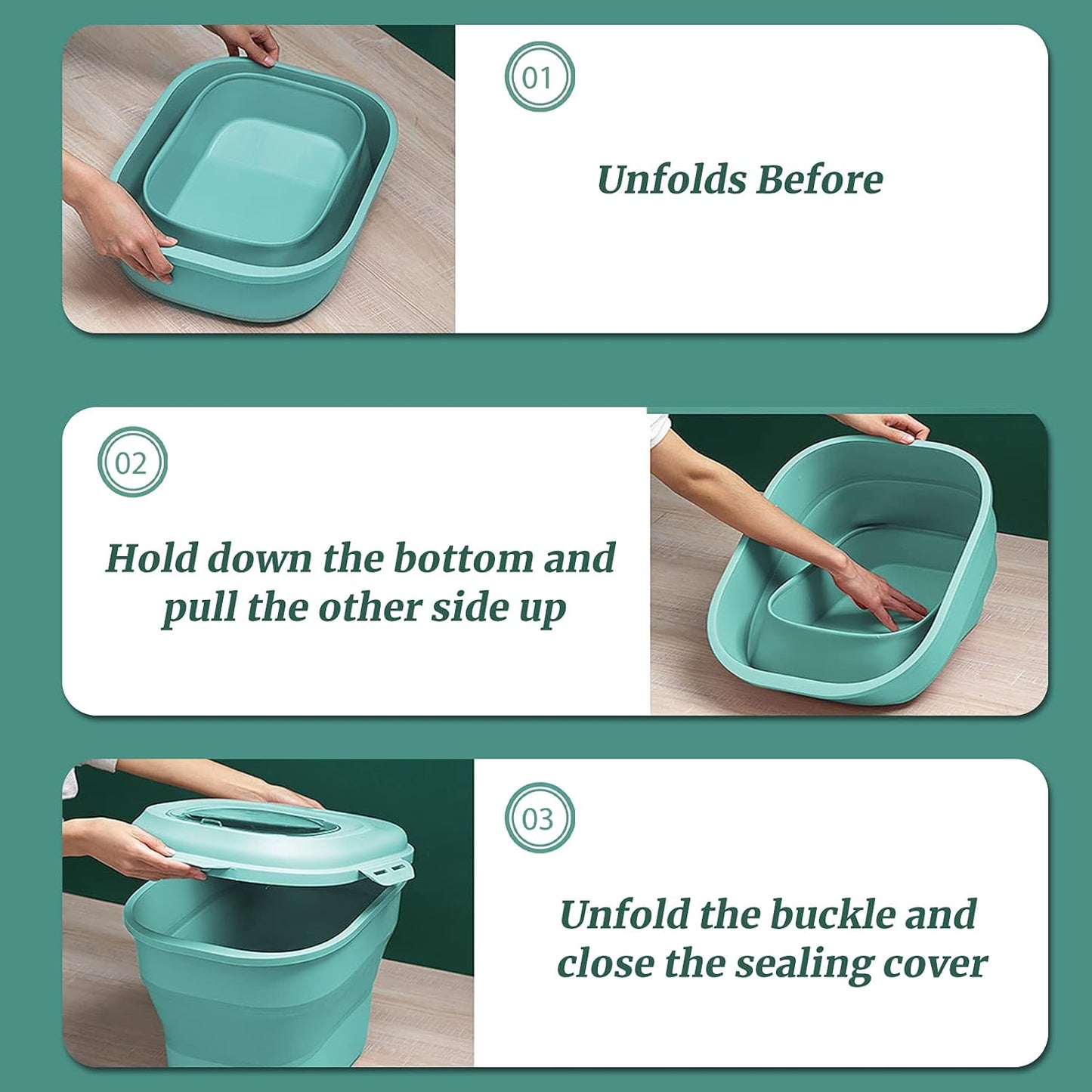 01

Unfolds Before

02

Hold down the bottom and pull the other side up

03

Unfold the buckle and close the sealing cover