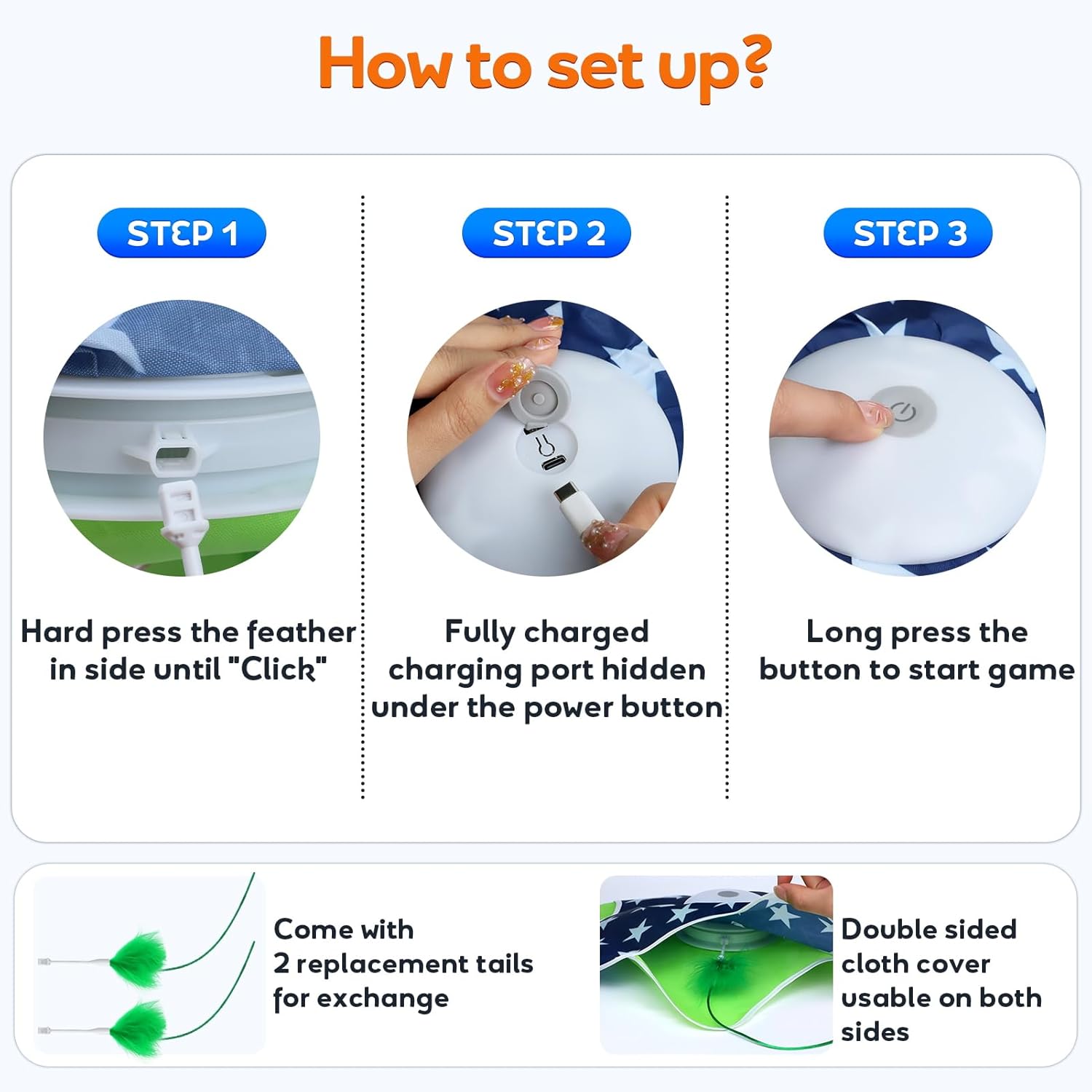 How to set up?

STEP 1

Hard press the feather in side until "Click"

STEP 2

Fully charged charging port hidden under the power button

STEP 3

Long press the button to start game

Come with 2 replacement tails for exchange

Double sided cloth cover usable on both sides