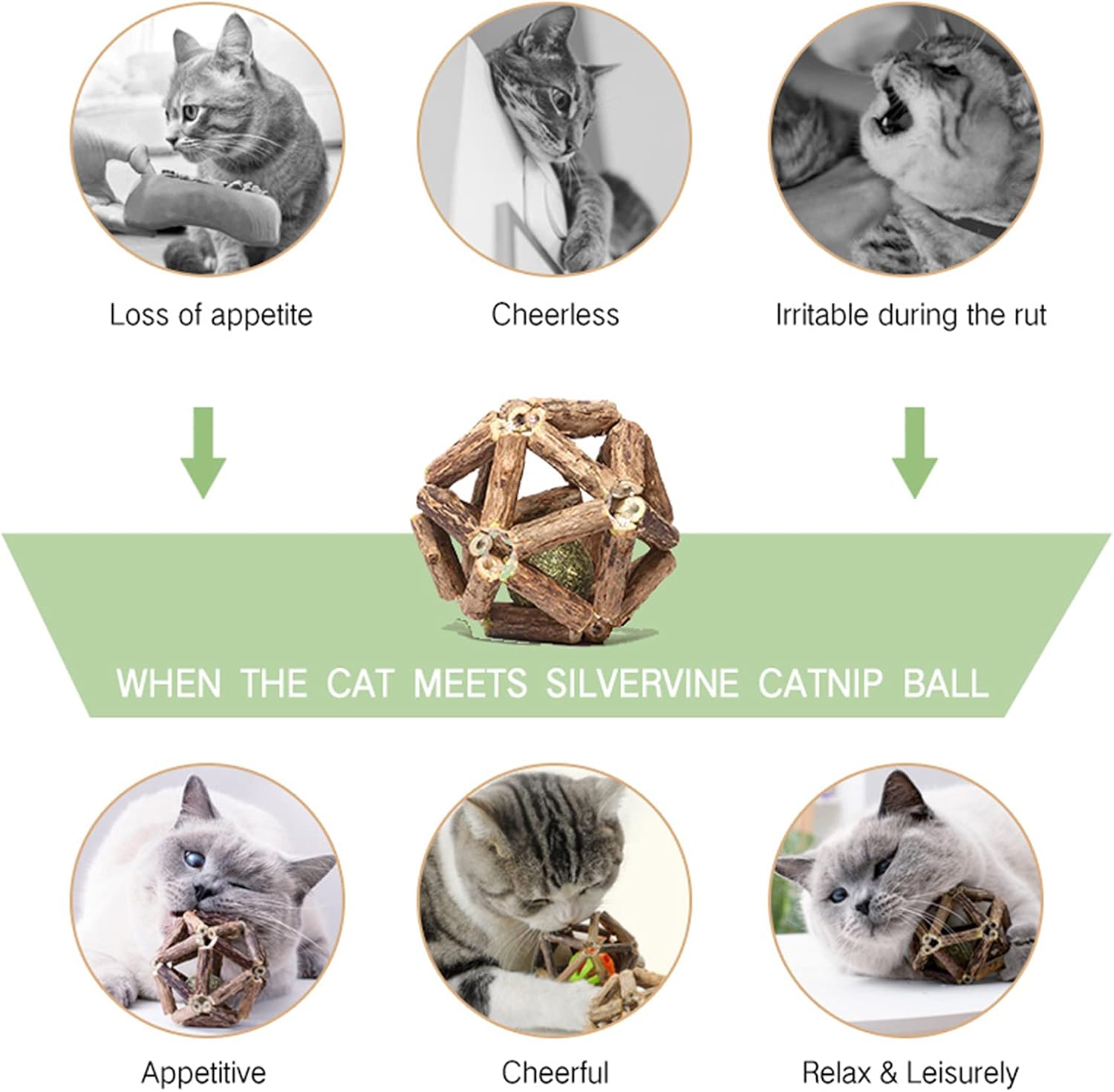 Loss of appetite

Cheerless

Irritable during the rut

WHEN THE CAT MEETS SILVERVINE CATNIP BALL

Appetitive

Cheerful

Relax & Leisurely