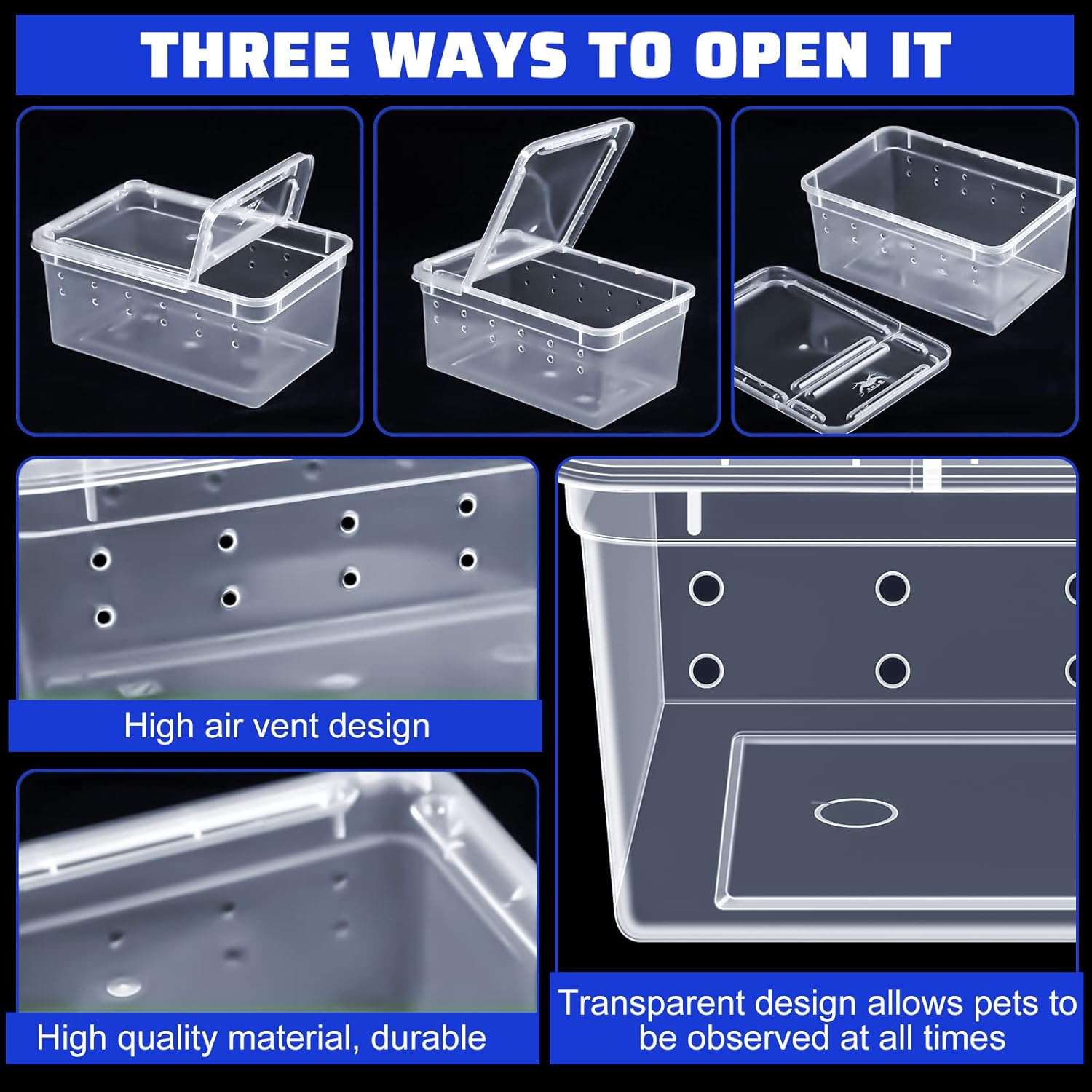 THREE WAYS TO OPEN IT

High air vent design

High quality material, durable

Transparent design allows pets to be observed at all times