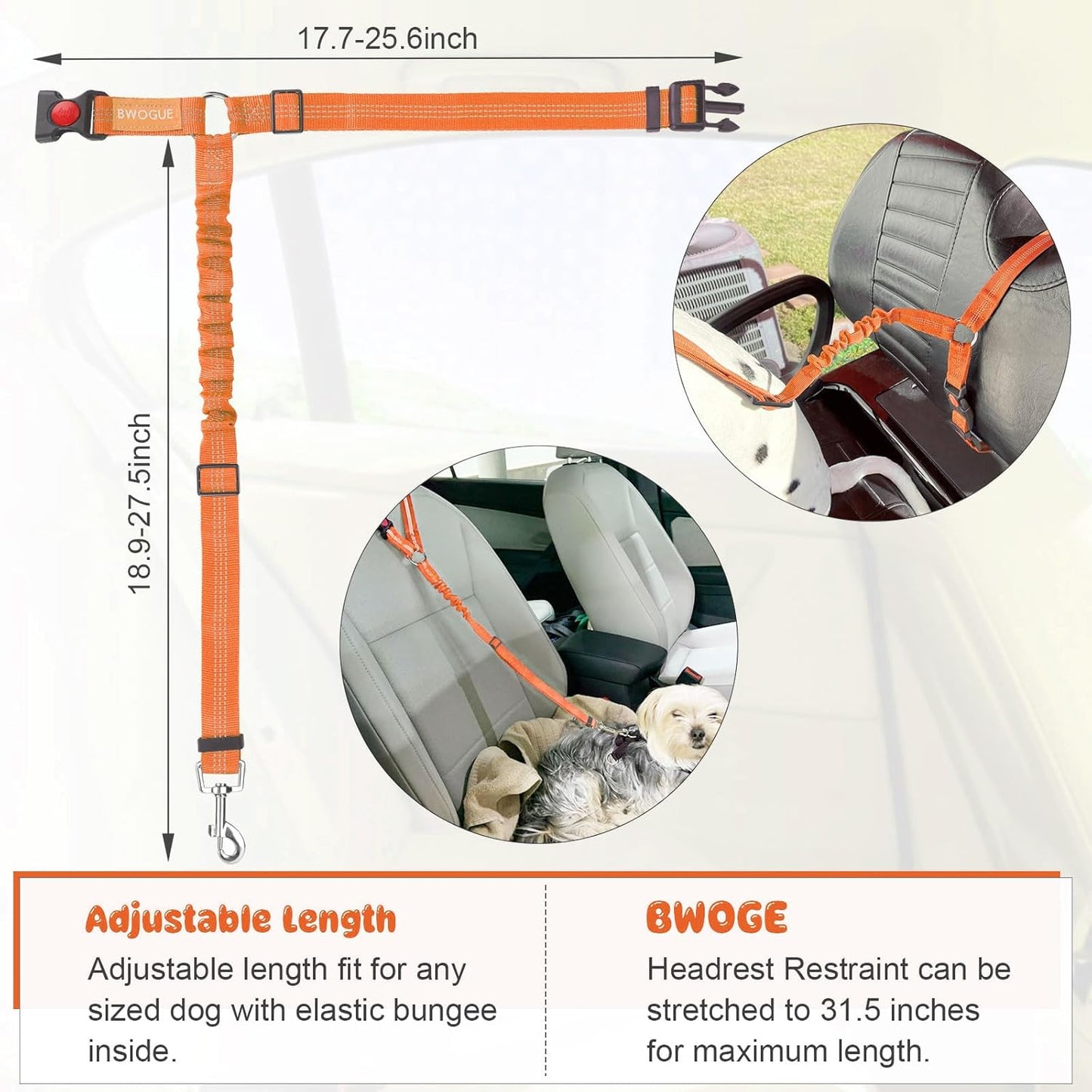 17.7-25.6inch

BWOGUE

18.9-27.5inch

Adjustable Length

Adjustable length fit for any sized dog with elastic bungee inside.

BWOGE

Headrest Restraint can be stretched to 31.5 inches for maximum length.