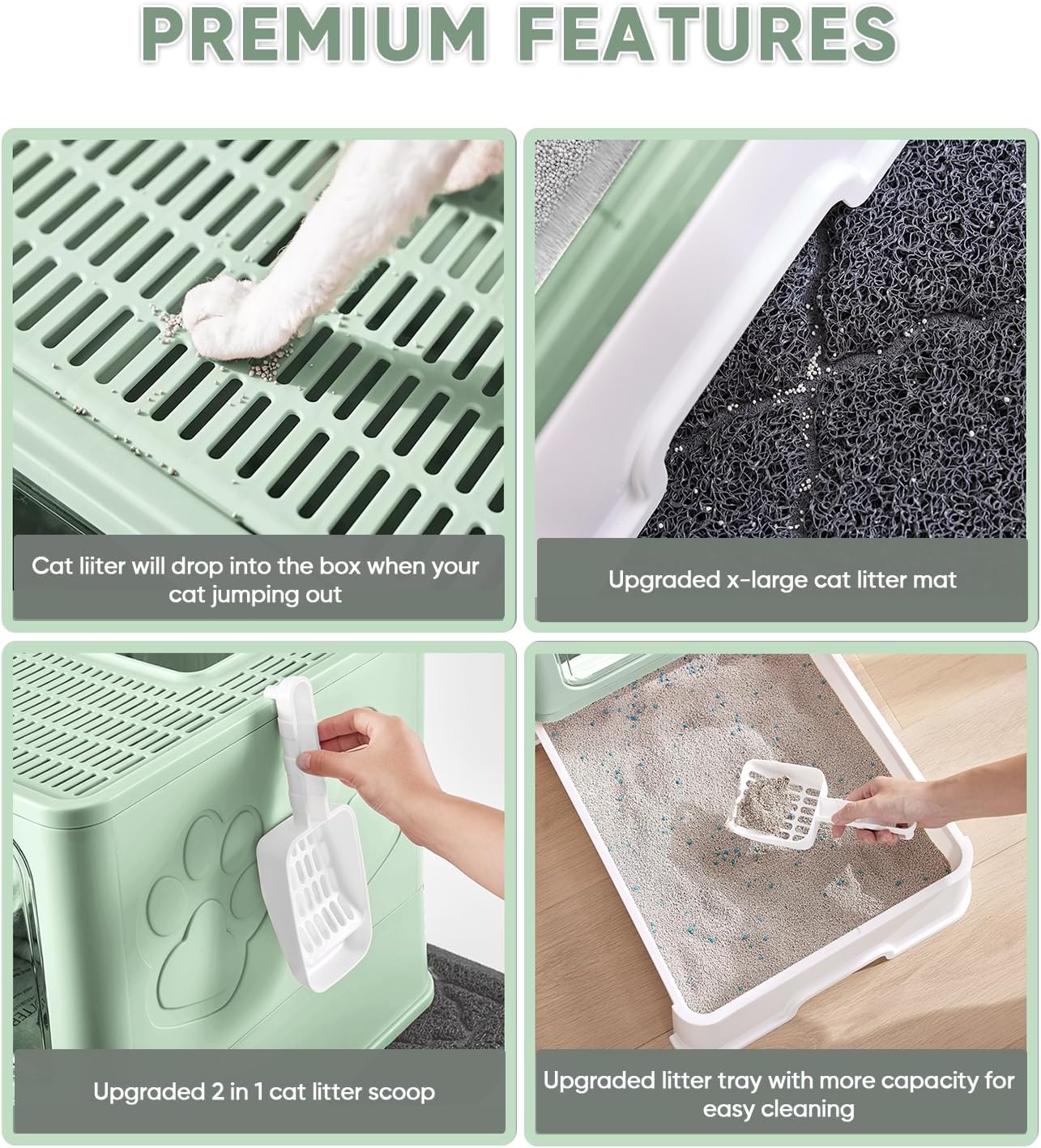 PREMIUM FEATURES

Cat liiter will drop into the box when your cat jumping out

Upgraded x-large cat litter mat

Upgraded 2 in 1 cat litter scoop

Upgraded litter tray with more capacity for easy cleaning