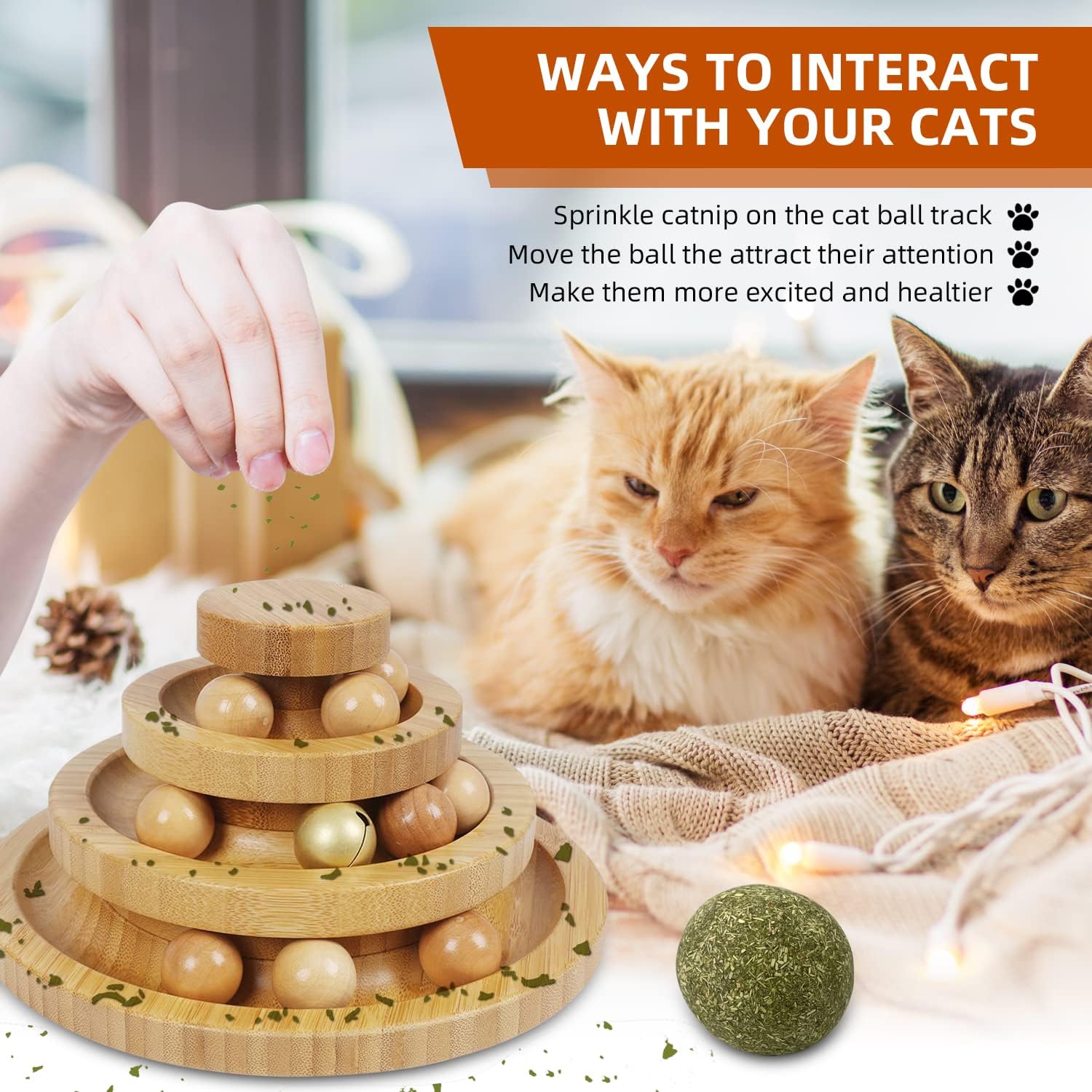 WAYS TO INTERACT WITH YOUR CATS

Sprinkle catnip on the cat ball track
Move the ball the attract their attention
Make them more excited and healtier