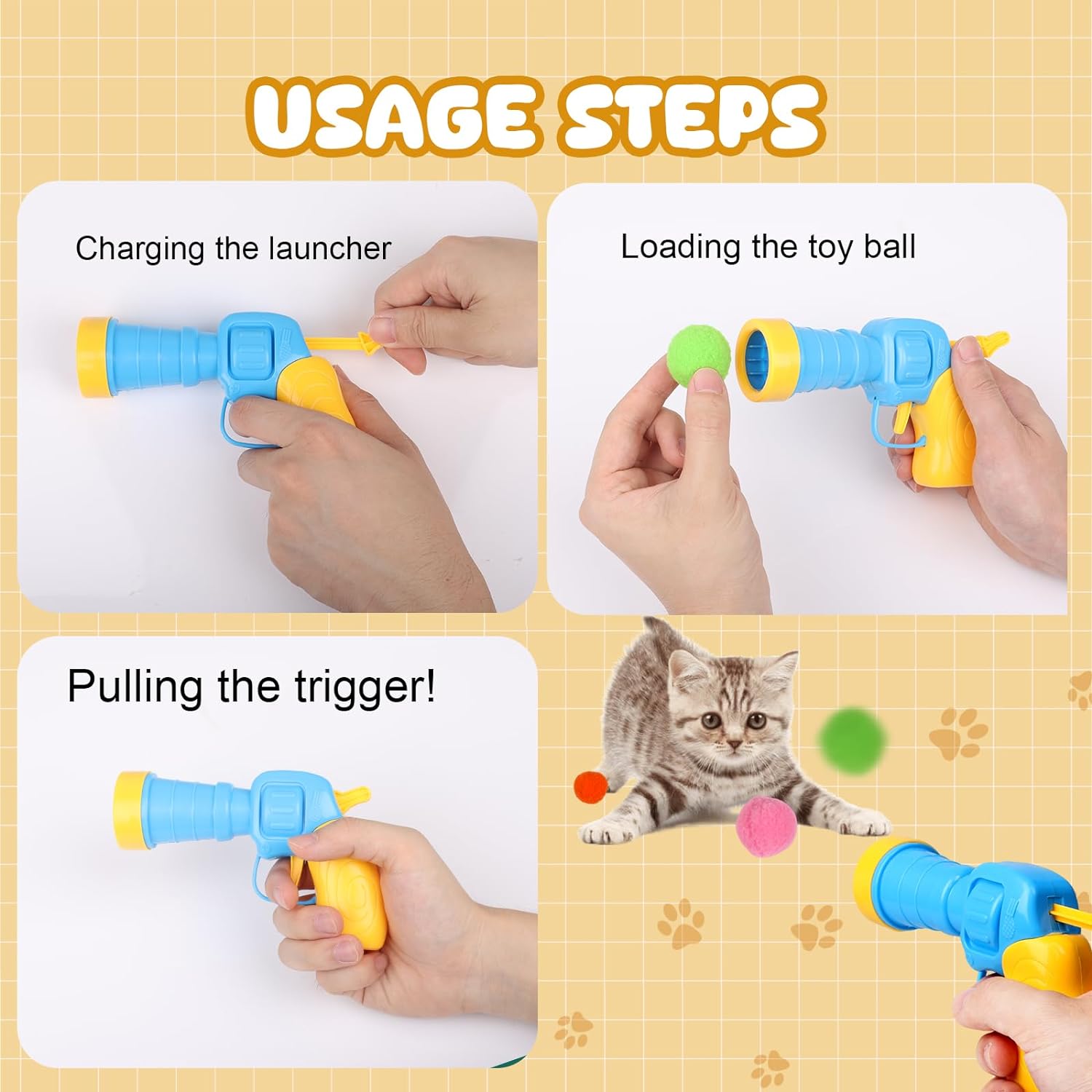 USAGE STEPS

Charging the launcher

Loading the toy ball

Pulling the trigger!