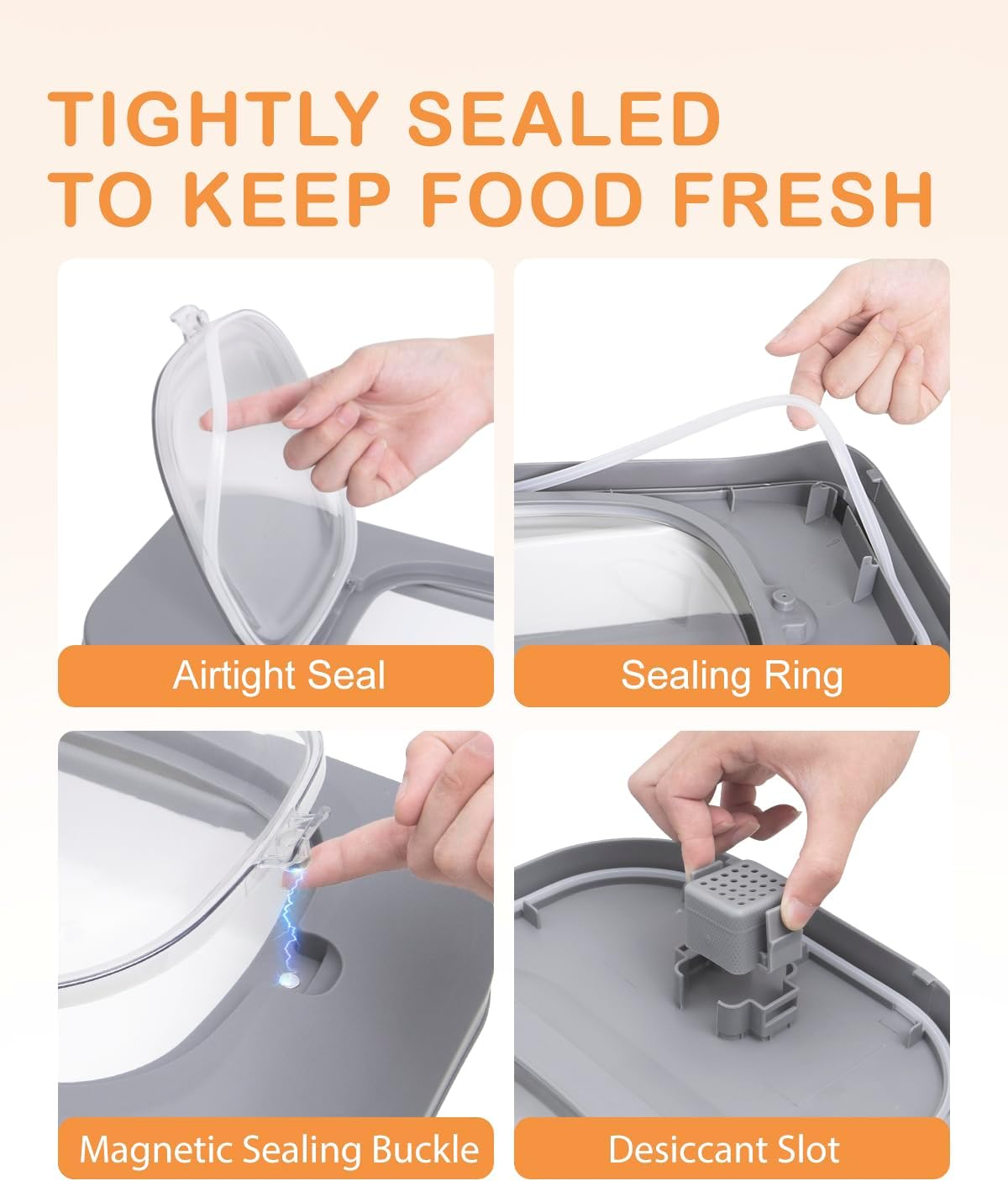 TIGHTLY SEALED
TO KEEP FOOD FRESH

Airtight Seal

Sealing Ring

Magnetic Sealing Buckle

Desiccant Slot