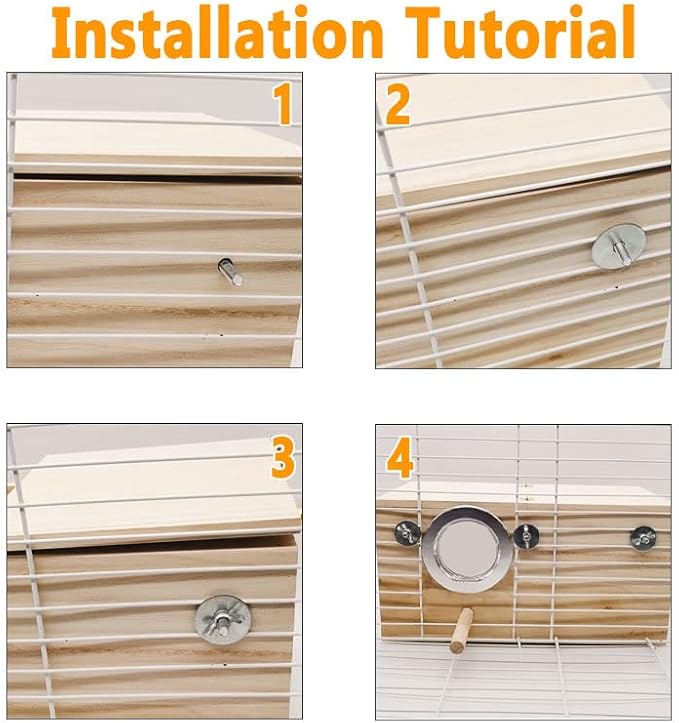 Installation Tutorial

1

2

3

4